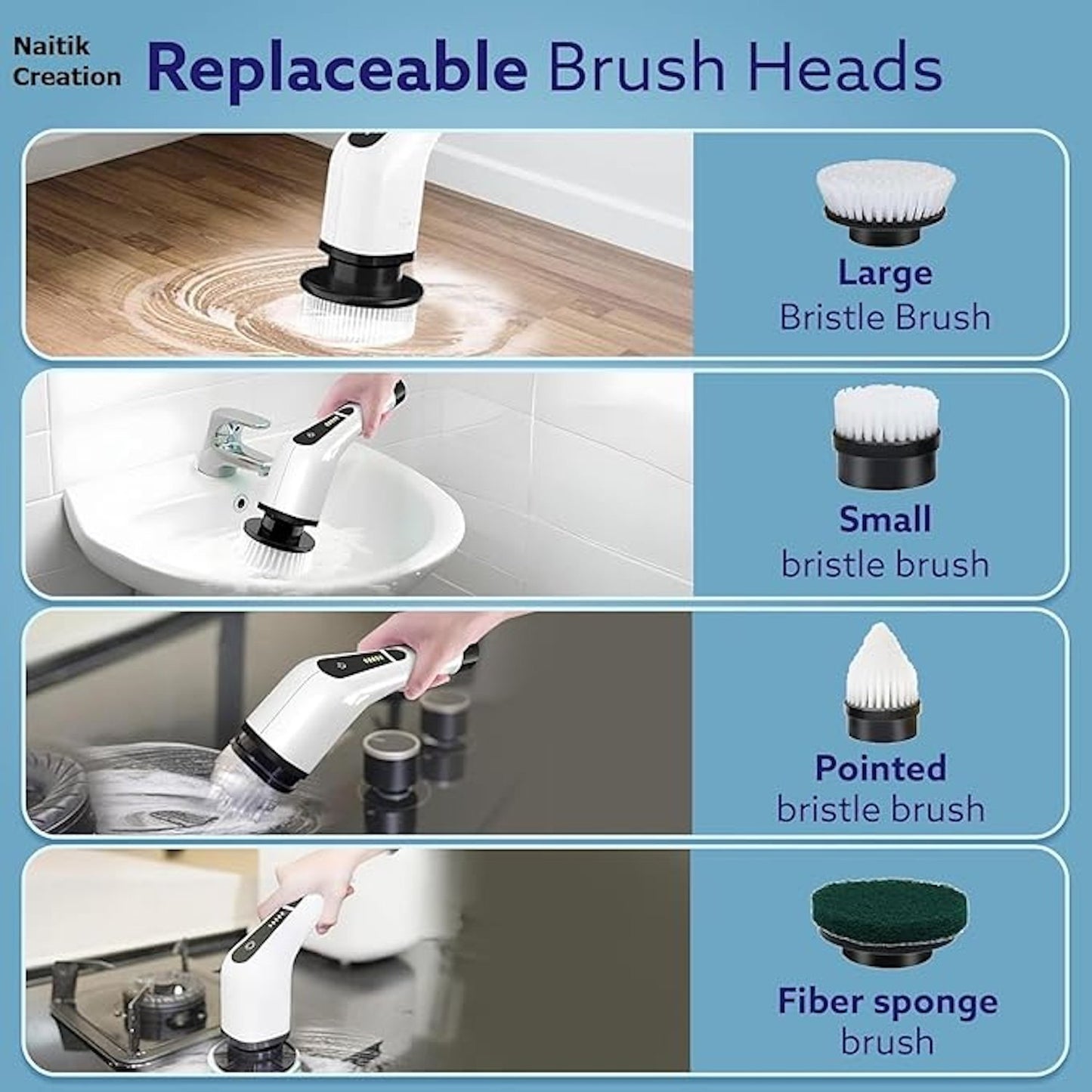 Naitik Creation

Replaceable Brush Heads

Large
Bristle Brush

Small
bristle brush

Pointed
bristle brush

Fiber sponge
brush