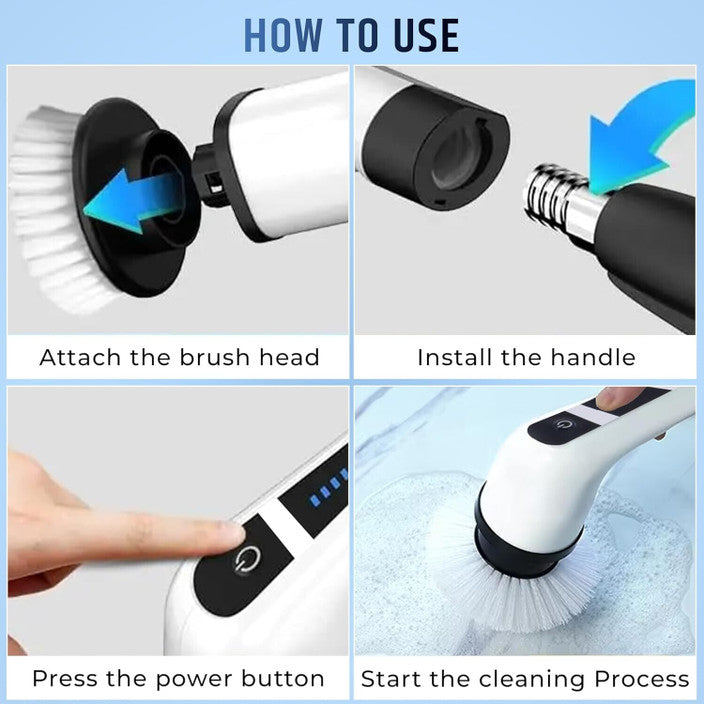 HOW TO USE

Attach the brush head

Install the handle

Press the power button

Start the cleaning Process